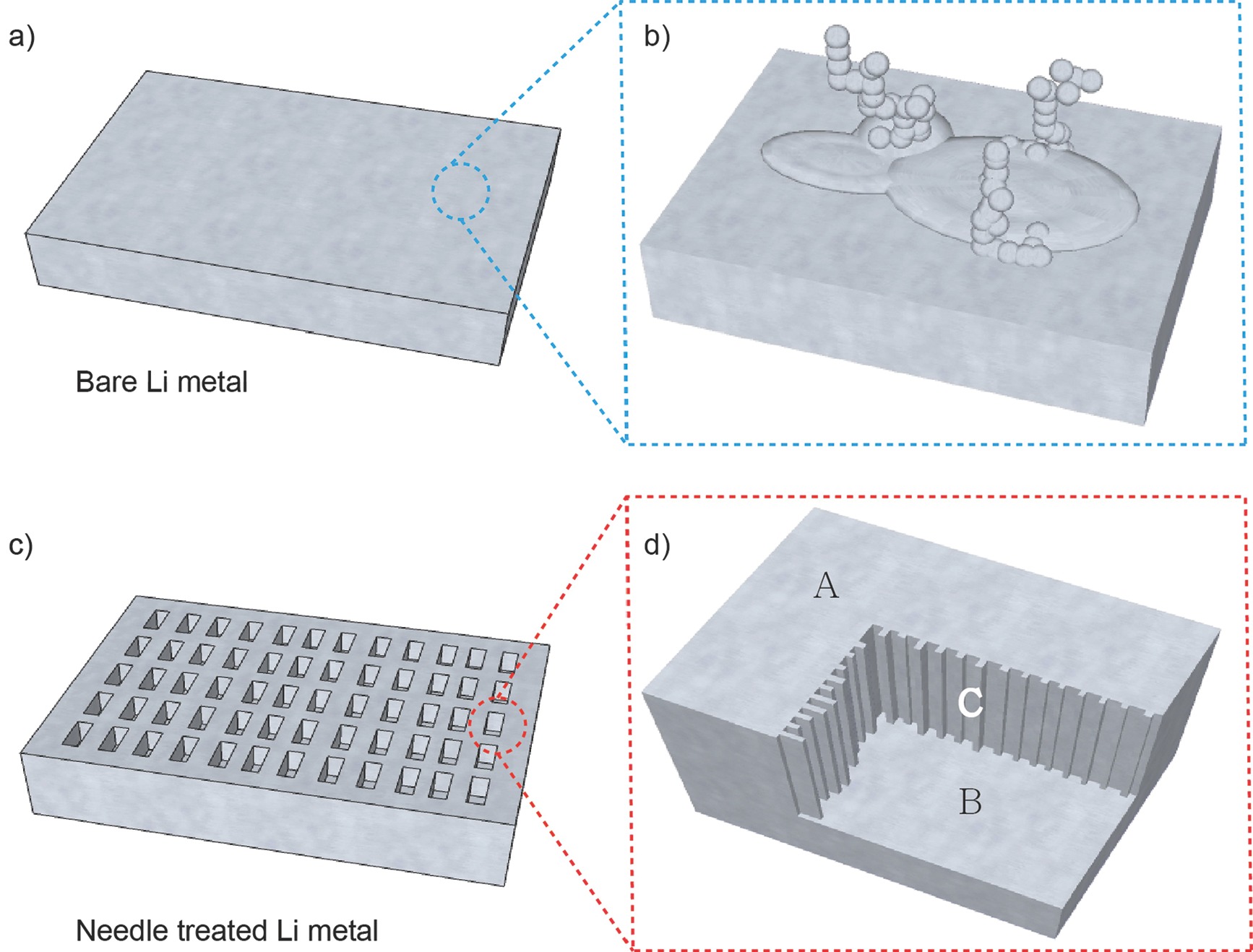 a)

Bare Li metal

b)

c)

Needle treated Li metal

d)

A

C

B